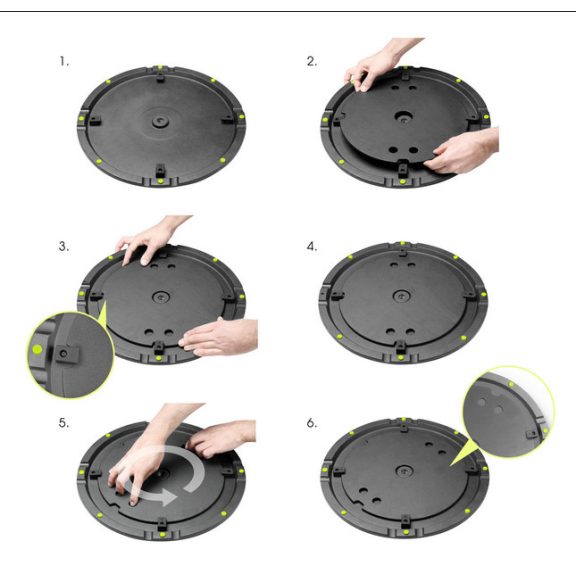 1.

2.

3.

4.

5.

6.